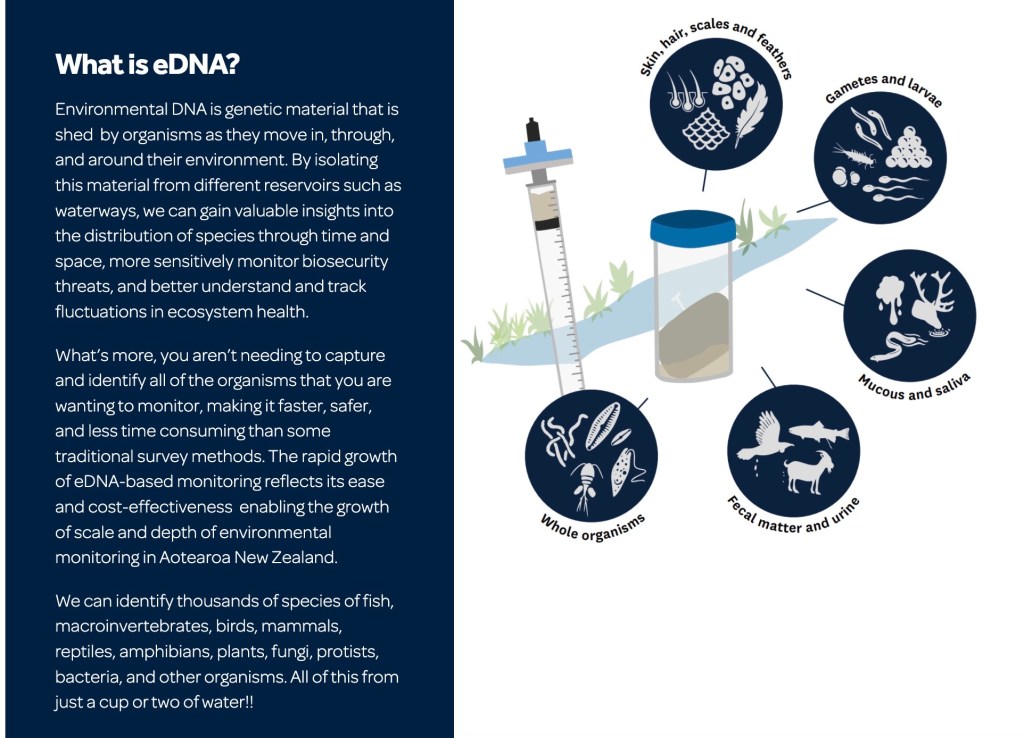 What is eDNA?

Environmental DNA is genetic material that is shed by organisms as they move in, through, and around their environment. By isolating this material from different reservoirs such as waterways, we can gain valuable insights into the distribution of species through time and space, more sensitively monitor biosecurity threats, and better understand and track fluctuations in ecosystem health.

What's more, you aren't needing to capture and identify all of the organisms that you are wanting to monitor, making it faster, safer, and less time consuming than some traditional survey methods. The rapid growth of eDNA-based monitoring reflects its ease and cost-effectiveness enabling the growth of scale and depth of environmental monitoring in Aotearoa New Zealand.

We can identify thousands of species of fish, macroinvertebrates, birds, mammals, reptiles, amphibians, plants, fungi, protists, bacteria, and other organisms. All of this from just a cup or two of water!!

Skin, hair, scales and feathers

Gametes and larvae

Mucous and saliva

Fecal matter and urine

Whole organisms